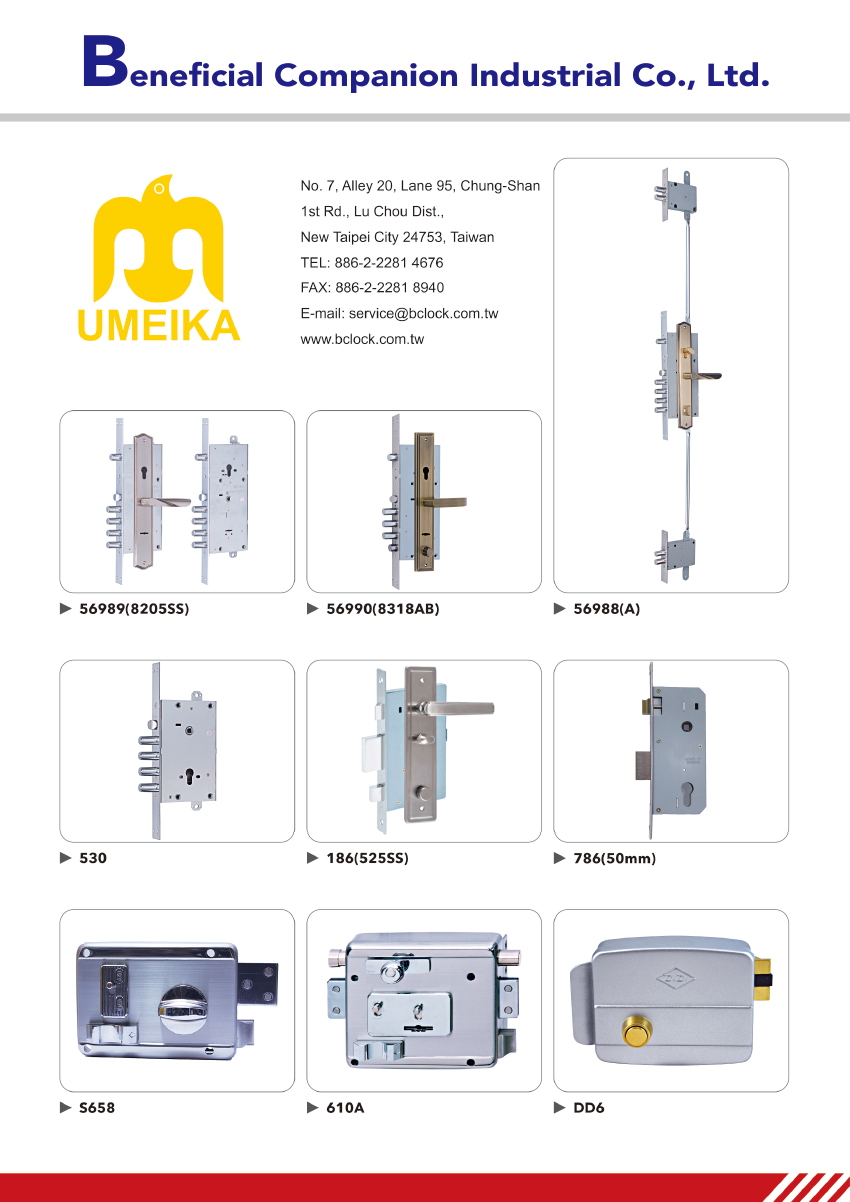 Beneficial Companion Industrial Co., Ltd.

UMEIKA

No. 7, Alley 20, Lane 95, Chung-Shan 1st Rd., Lu Chou Dist., New Taipei City 24753, Taiwan
TEL: 886-2-2281 4676
FAX: 886-2-2281 8940
E-mail: service@bclock.com.tw
www.bclock.com.tw

▶ 56989(8205SS)

▶ 56990(8318AB)

▶ 56988(A)

▶ 530

▶ 186(525SS)

▶ 786(50mm)

▶ S658

▶ 610A

▶ DD6